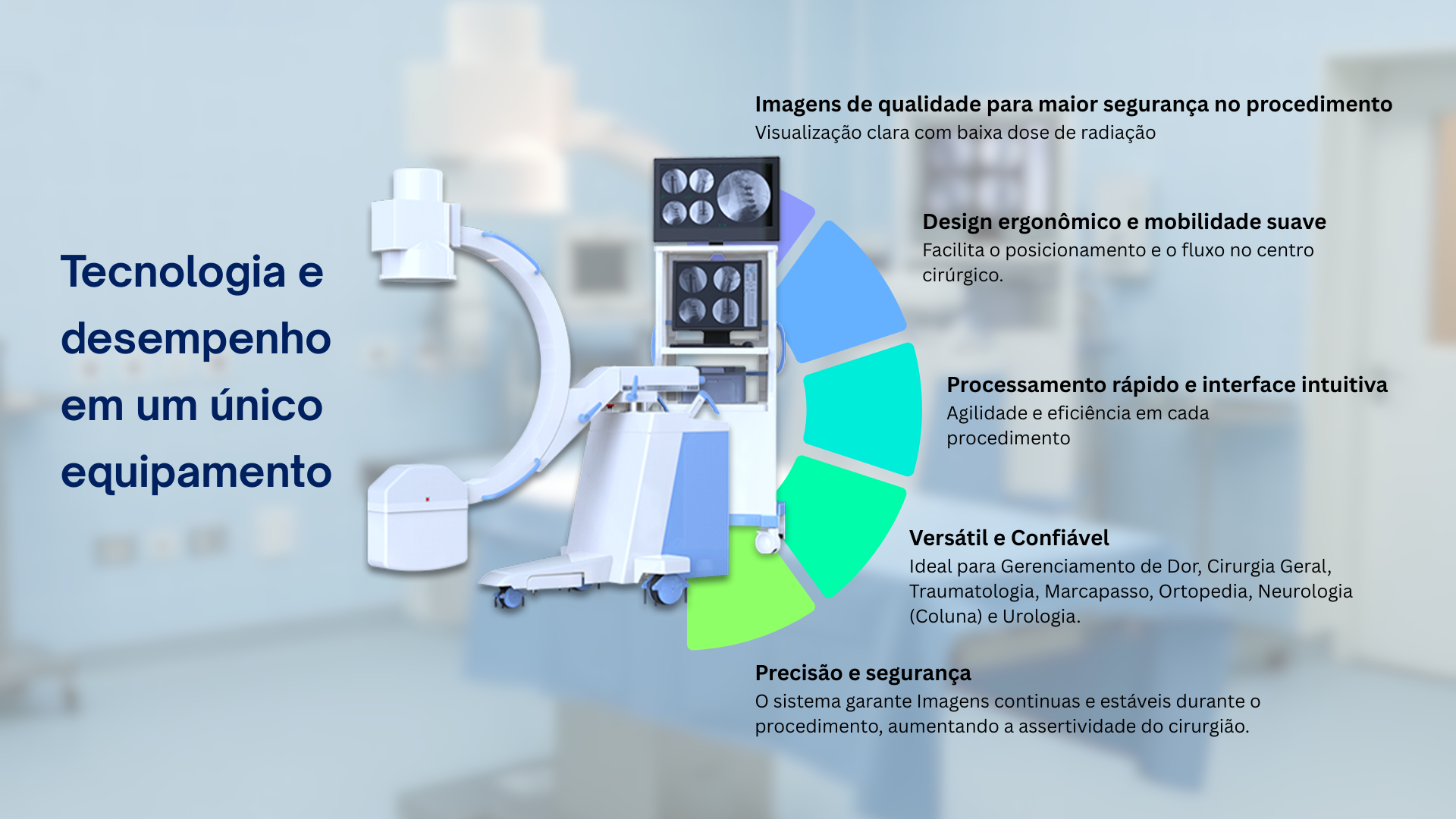 Tecnologia e desempenho em um único equipamento

Imagens de qualidade para maior segurança no procedimento
Visualização clara com baixa dose de radiação

Design ergonômico e mobilidade suave
Facilita o posicionamento e o fluxo no centro cirúrgico.

Processamento rápido e interface intuitiva
Agilidade e eficiência em cada procedimento

Versátil e Confiável
Ideal para Gerenciamento de Dor, Cirurgia Geral, Traumatologia, Marcapasso, Ortopedia, Neurologia (Coluna) e Urologia.

Precisão e segurança
O sistema garante Imagens continuas e estáveis durante o procedimento, aumentando a assertividade do cirurgião.